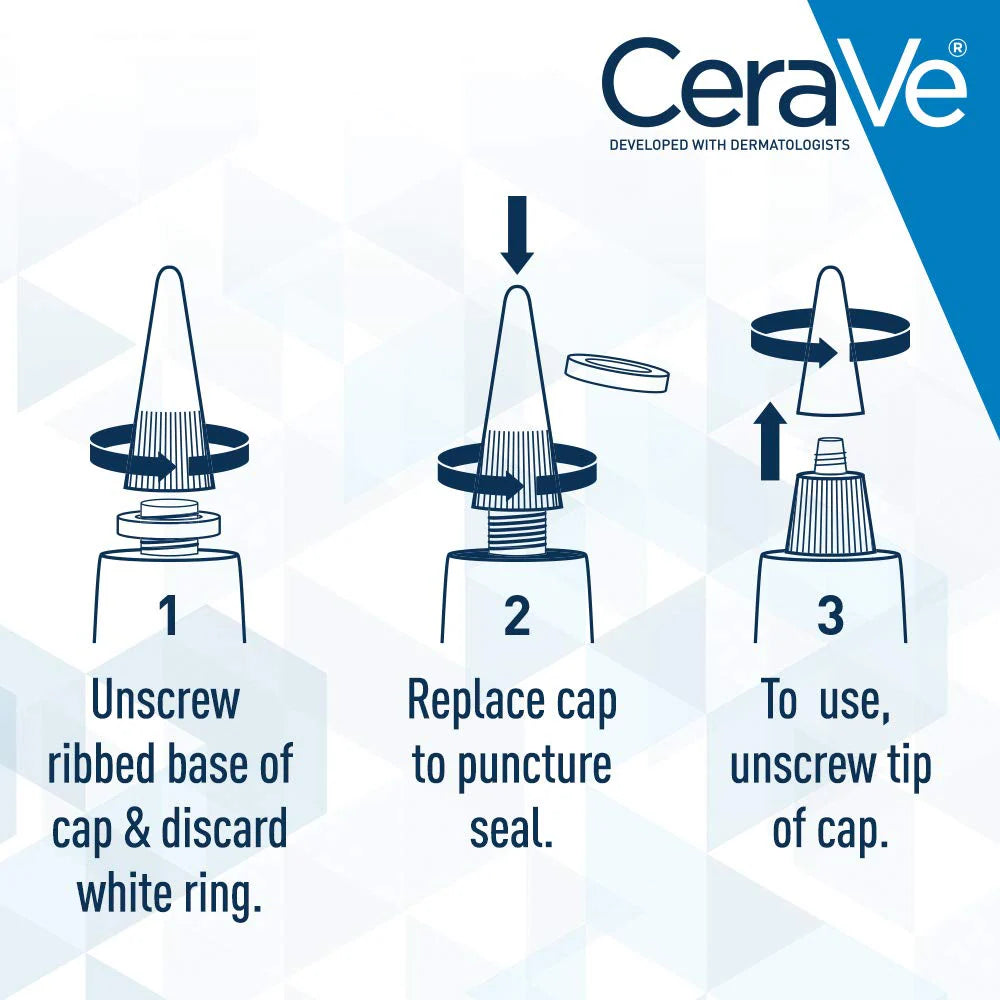 CeraVe®
DEVELOPED WITH DERMATOLOGISTS

1
Unscrew ribbed base of cap & discard white ring.

2
Replace cap to puncture seal.

3
To use, unscrew tip of cap.