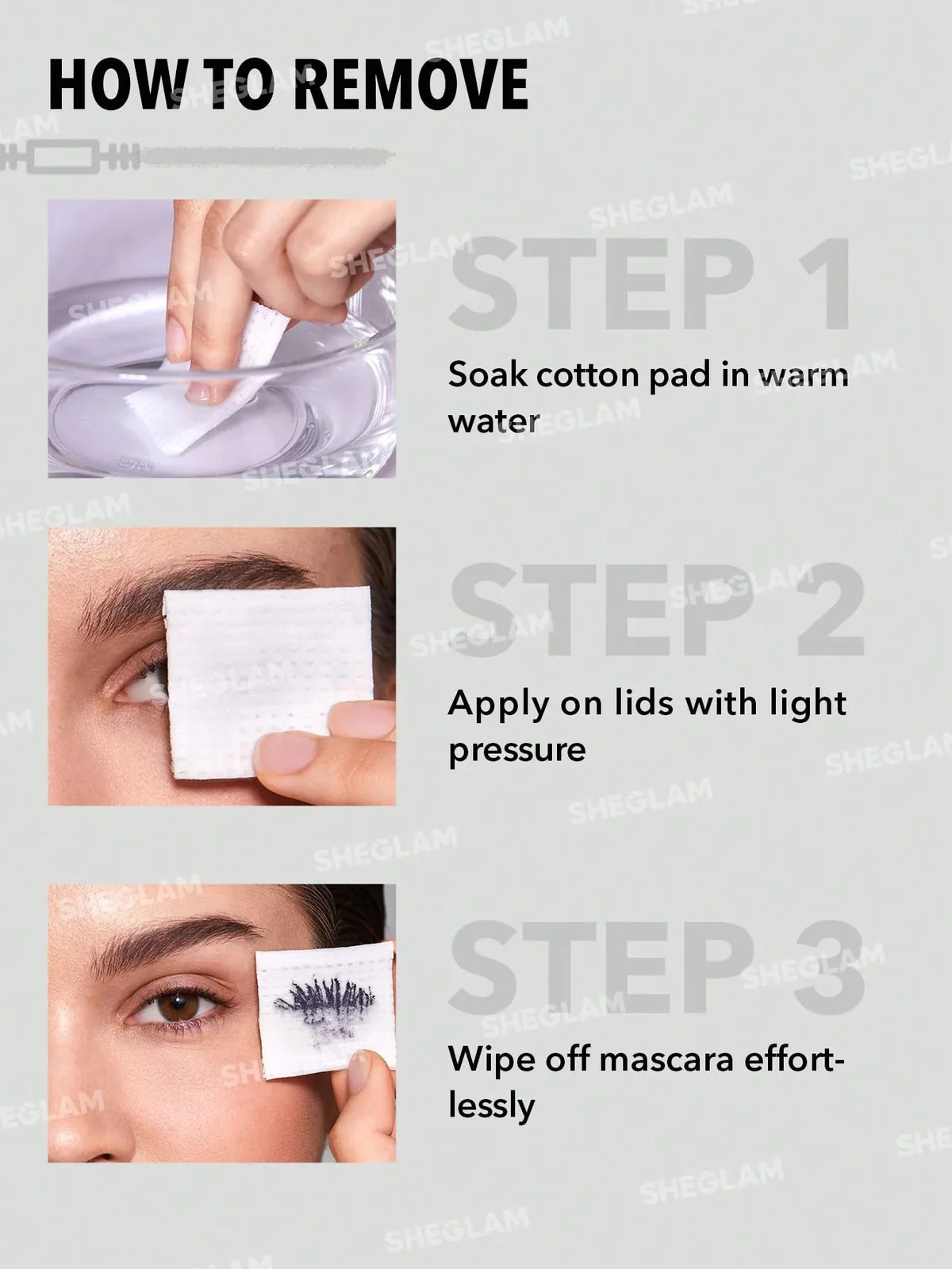 HOW TO REMOVE

STEP 1

Soak cotton pad in warm water

STEP 2

Apply on lids with light pressure

STEP 3

Wipe off mascara effortlessly

SHEGLAM